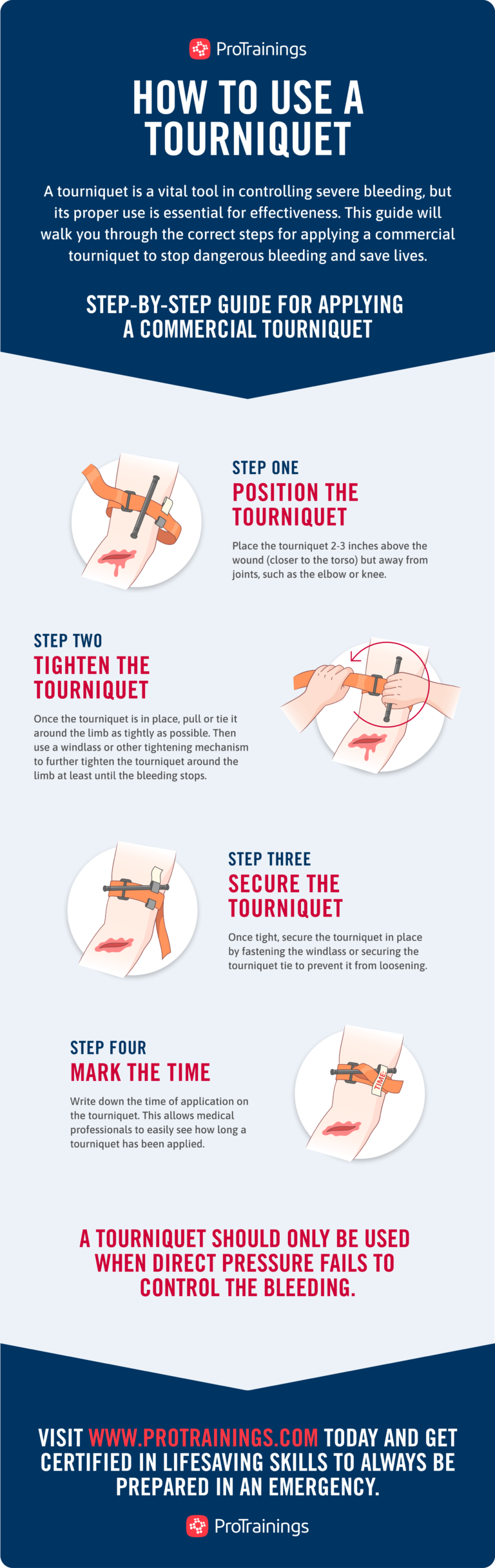 ProTrainings

HOW TO USE A TOURNIQUET

A tourniquet is a vital tool in controlling severe bleeding, but its proper use is essential for effectiveness. This guide will walk you through the correct steps for applying a commercial tourniquet to stop dangerous bleeding and save lives.

STEP-BY-STEP GUIDE FOR APPLYING A COMMERCIAL TOURNIQUET

STEP ONE
POSITION THE TOURNIQUET

Place the tourniquet 2-3 inches above the wound (closer to the torso) but away from joints, such as the elbow or knee.

STEP TWO
TIGHTEN THE TOURNIQUET

Once the tourniquet is in place, pull or tie it around the limb as tightly as possible. Then use a windlass or other tightening mechanism to further tighten the tourniquet around the limb at least until the bleeding stops.

STEP THREE
SECURE THE TOURNIQUET

Once tight, secure the tourniquet in place by fastening the windlass or securing the tourniquet tie to prevent it from loosening.

STEP FOUR
MARK THE TIME

Write down the time of application on the tourniquet. This allows medical professionals to easily see how long a tourniquet has been applied.

TIME

A TOURNIQUET SHOULD ONLY BE USED WHEN DIRECT PRESSURE FAILS TO CONTROL THE BLEEDING.

VISIT WWW.PROTRAININGS.COM TODAY AND GET CERTIFIED IN LIFESAVING SKILLS TO ALWAYS BE PREPARED IN AN EMERGENCY.

ProTrainings