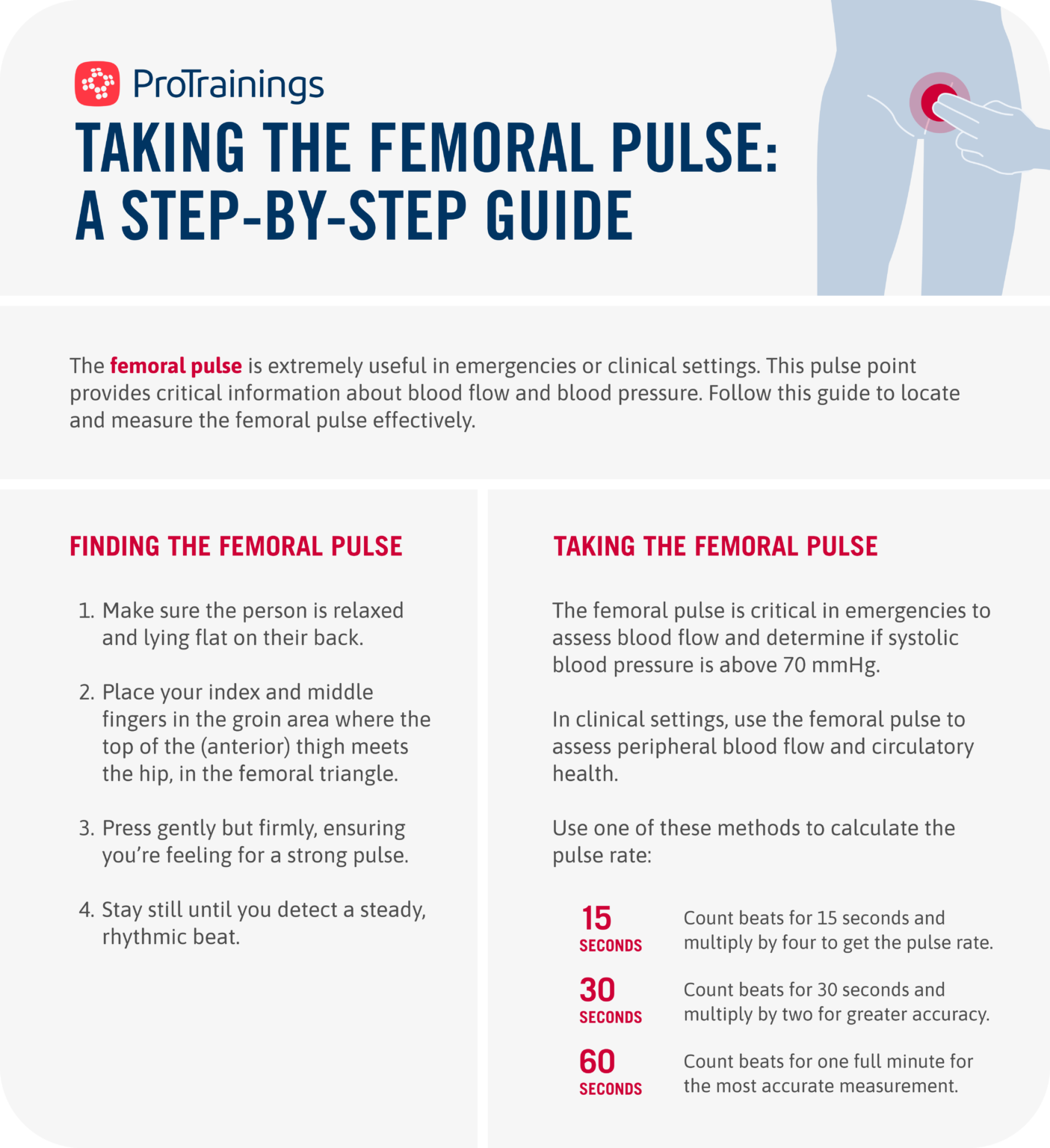 ProTrainings

TAKING THE FEMORAL PULSE: A STEP-BY-STEP GUIDE

The femoral pulse is extremely useful in emergencies or clinical settings. This pulse point provides critical information about blood flow and blood pressure. Follow this guide to locate and measure the femoral pulse effectively.

FINDING THE FEMORAL PULSE

1. Make sure the person is relaxed and lying flat on their back.

2. Place your index and middle fingers in the groin area where the top of the (anterior) thigh meets the hip, in the femoral triangle.

3. Press gently but firmly, ensuring you're feeling for a strong pulse.

4. Stay still until you detect a steady, rhythmic beat.

TAKING THE FEMORAL PULSE

The femoral pulse is critical in emergencies to assess blood flow and determine if systolic blood pressure is above 70 mmHg.

In clinical settings, use the femoral pulse to assess peripheral blood flow and circulatory health.

Use one of these methods to calculate the pulse rate:

15 SECONDS Count beats for 15 seconds and multiply by four to get the pulse rate.

30 SECONDS Count beats for 30 seconds and multiply by two for greater accuracy.

60 SECONDS Count beats for one full minute for the most accurate measurement.