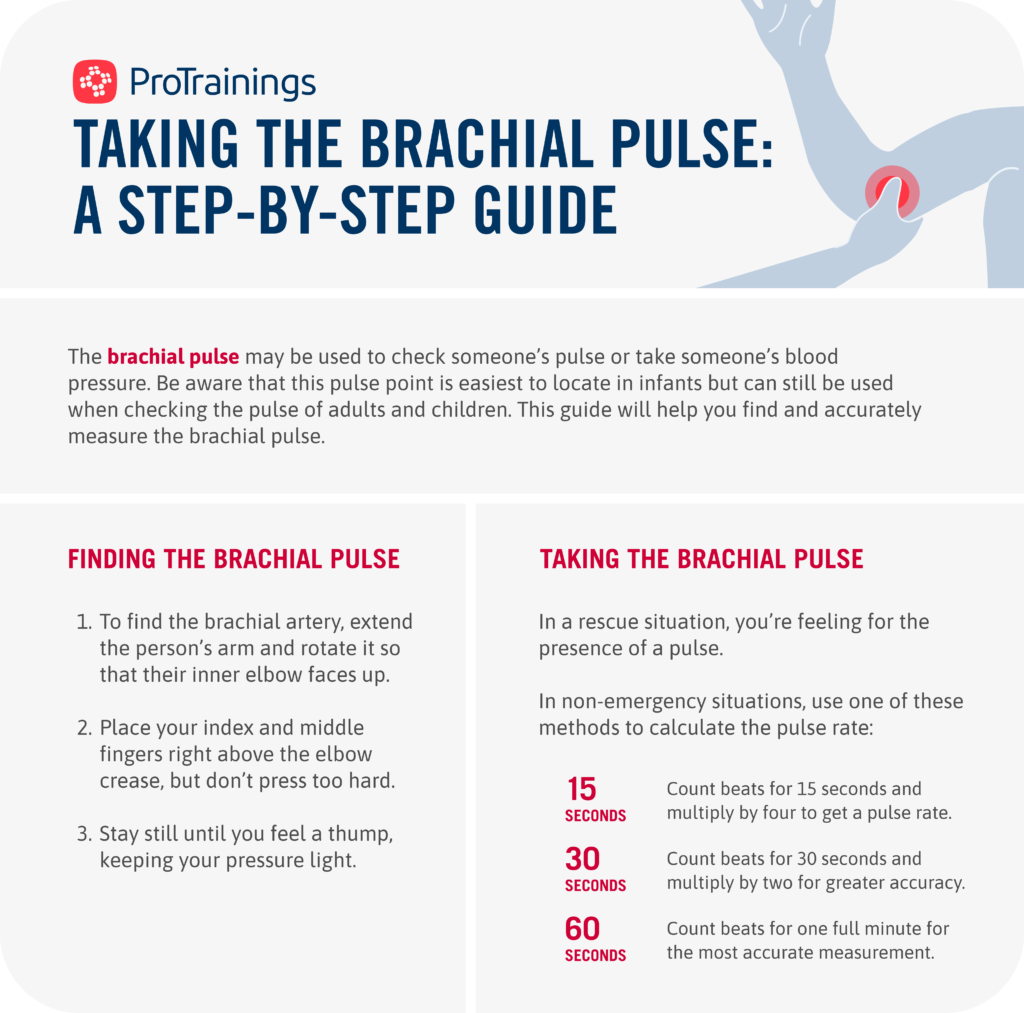 ProTrainings

TAKING THE BRACHIAL PULSE: A STEP-BY-STEP GUIDE

The brachial pulse may be used to check someone's pulse or take someone's blood pressure. Be aware that this pulse point is easiest to locate in infants but can still be used when checking the pulse of adults and children. This guide will help you find and accurately measure the brachial pulse.

FINDING THE BRACHIAL PULSE

1. To find the brachial artery, extend the person's arm and rotate it so that their inner elbow faces up.

2. Place your index and middle fingers right above the elbow crease, but don't press too hard.

3. Stay still until you feel a thump, keeping your pressure light.

TAKING THE BRACHIAL PULSE

In a rescue situation, you're feeling for the presence of a pulse.

In non-emergency situations, use one of these methods to calculate the pulse rate:

15 SECONDS Count beats for 15 seconds and multiply by four to get a pulse rate.

30 SECONDS Count beats for 30 seconds and multiply by two for greater accuracy.

60 SECONDS Count beats for one full minute for the most accurate measurement.