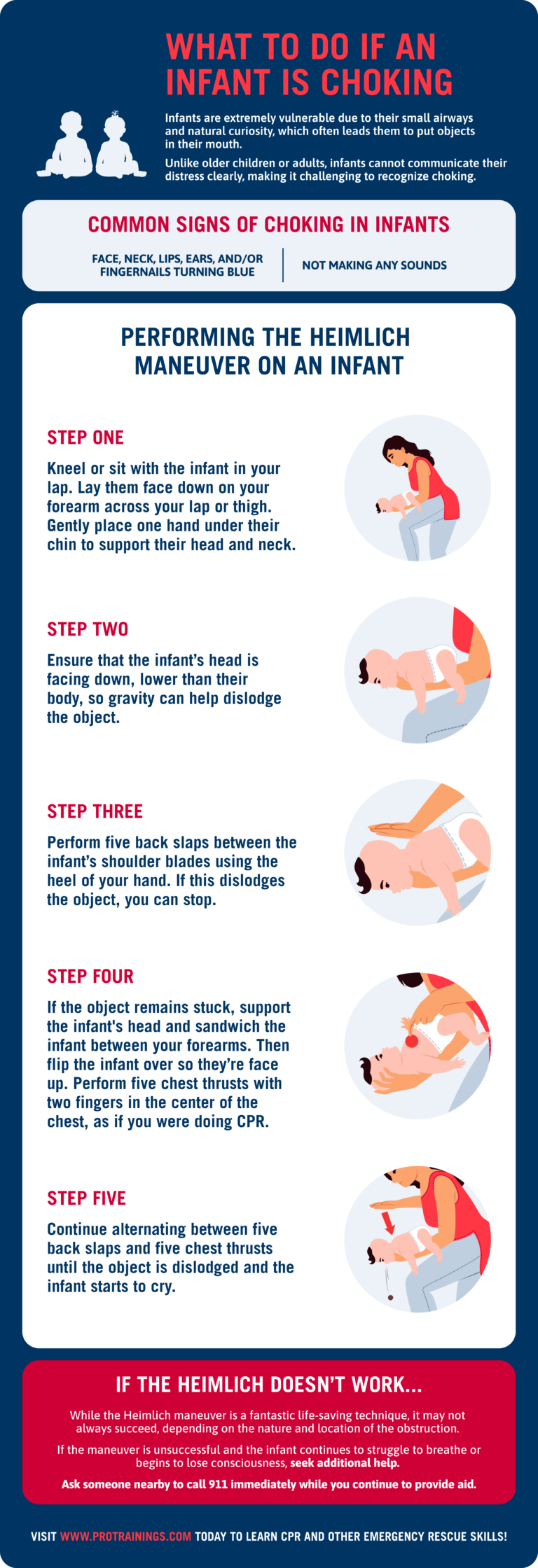 WHAT TO DO IF AN INFANT IS CHOKING

Infants are extremely vulnerable due to their small airways and natural curiosity, which often leads them to put objects in their mouth.

Unlike older children or adults, infants cannot communicate their distress clearly, making it challenging to recognize choking.

COMMON SIGNS OF CHOKING IN INFANTS

FACE, NECK, LIPS, EARS, AND/OR FINGERNAILS TURNING BLUE

NOT MAKING ANY SOUNDS

PERFORMING THE HEIMLICH MANEUVER ON AN INFANT

STEP ONE

Kneel or sit with the infant in your lap. Lay them face down on your forearm across your lap or thigh. Gently place one hand under their chin to support their head and neck.

STEP TWO

Ensure that the infant's head is facing down, lower than their body, so gravity can help dislodge the object.

STEP THREE

Perform five back slaps between the infant's shoulder blades using the heel of your hand. If this dislodges the object, you can stop.

STEP FOUR

If the object remains stuck, support the infant's head and sandwich the infant between your forearms. Then flip the infant over so they're face up. Perform five chest thrusts with two fingers in the center of the chest, as if you were doing CPR.

STEP FIVE

Continue alternating between five back slaps and five chest thrusts until the object is dislodged and the infant starts to cry.

IF THE HEIMLICH DOESN'T WORK...

While the Heimlich maneuver is a fantastic life-saving technique, it may not always succeed, depending on the nature and location of the obstruction.

If the maneuver is unsuccessful and the infant continues to struggle to breathe or begins to lose consciousness, seek additional help.

Ask someone nearby to call 911 immediately while you continue to provide aid.

VISIT WWW.PROTRAININGS.COM TODAY TO LEARN CPR AND OTHER EMERGENCY RESCUE SKILLS!