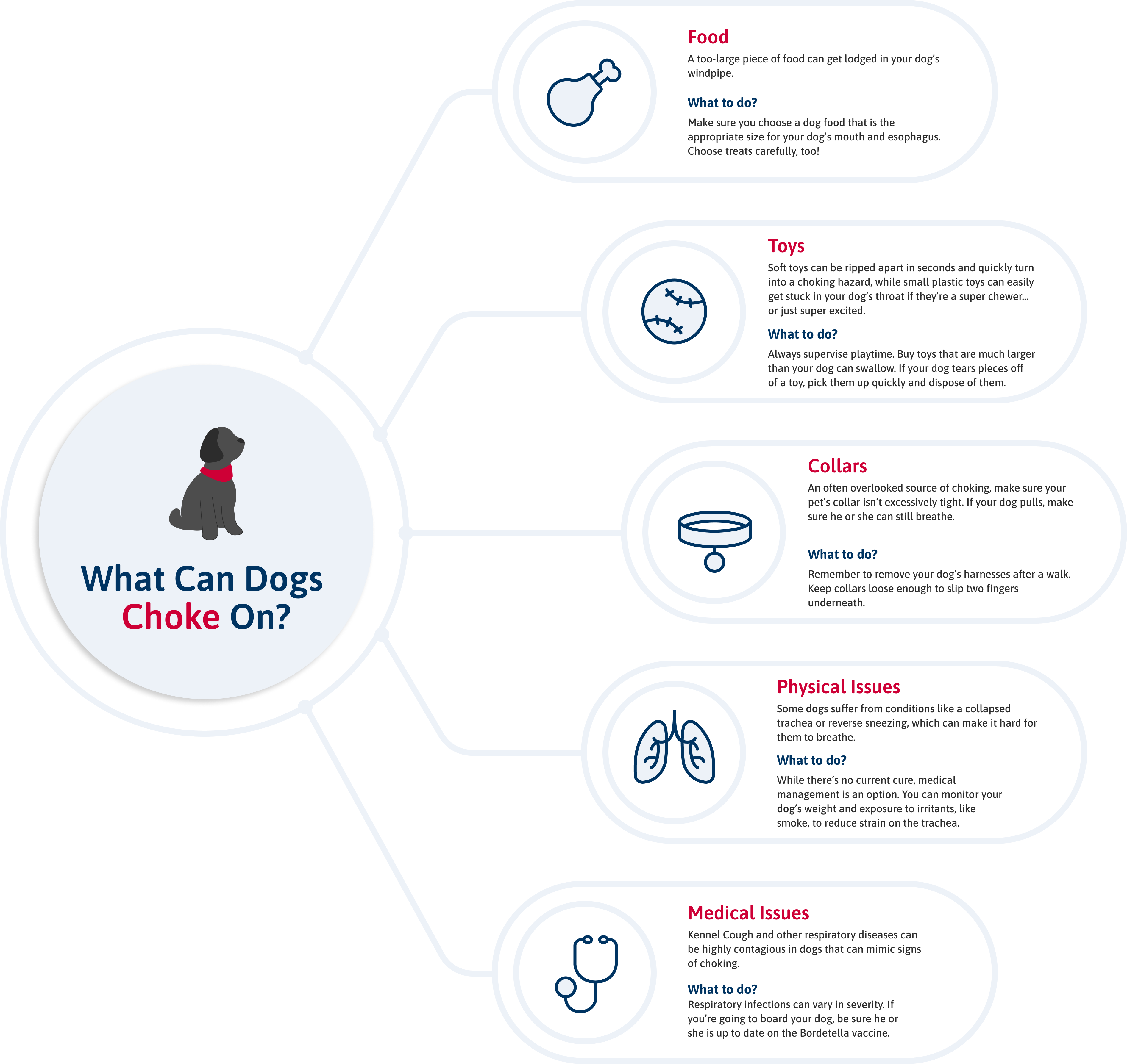 What Can Dogs Choke On?

Food
A too-large piece of food can get lodged in your dog's windpipe.

What to do?
Make sure you choose a dog food that is the appropriate size for your dog's mouth and esophagus. Choose treats carefully, too!

Toys
Soft toys can be ripped apart in seconds and quickly turn into a choking hazard, while small plastic toys can easily get stuck in your dog's throat if they're a super chewer... or just super excited.

What to do?
Always supervise playtime. Buy toys that are much larger than your dog can swallow. If your dog tears pieces off of a toy, pick them up quickly and dispose of them.

Collars
An often overlooked source of choking, make sure your pet's collar isn't excessively tight. If your dog pulls, make sure he or she can still breathe.

What to do?
Remember to remove your dog's harnesses after a walk. Keep collars loose enough to slip two fingers underneath.

Physical Issues
Some dogs suffer from conditions like a collapsed trachea or reverse sneezing, which can make it hard for them to breathe.

What to do?
While there's no current cure, medical management is an option. You can monitor your dog's weight and exposure to irritants, like smoke, to reduce strain on the trachea.

Medical Issues
Kennel Cough and other respiratory diseases can be highly contagious in dogs that can mimic signs of choking.

What to do?
Respiratory infections can vary in severity. If you're going to board your dog, be sure he or she is up to date on the Bordetella vaccine.